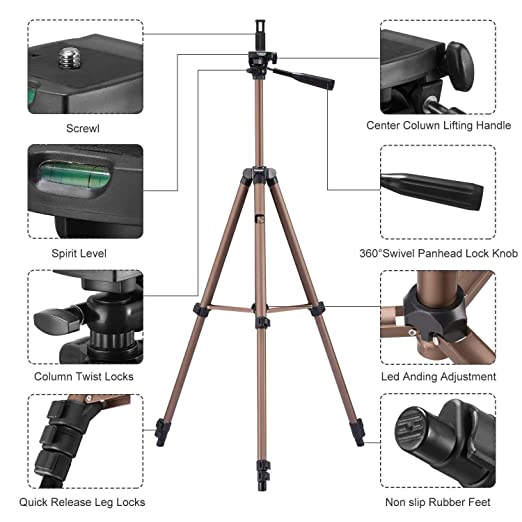 Screwl

Spirit Level

Column Twist Locks

Quick Release Leg Locks

Center Coluwn Lifting Handle

360°Swivel Panhead Lock Knob

Led Anding Adjustment

Non slip Rubber Feet